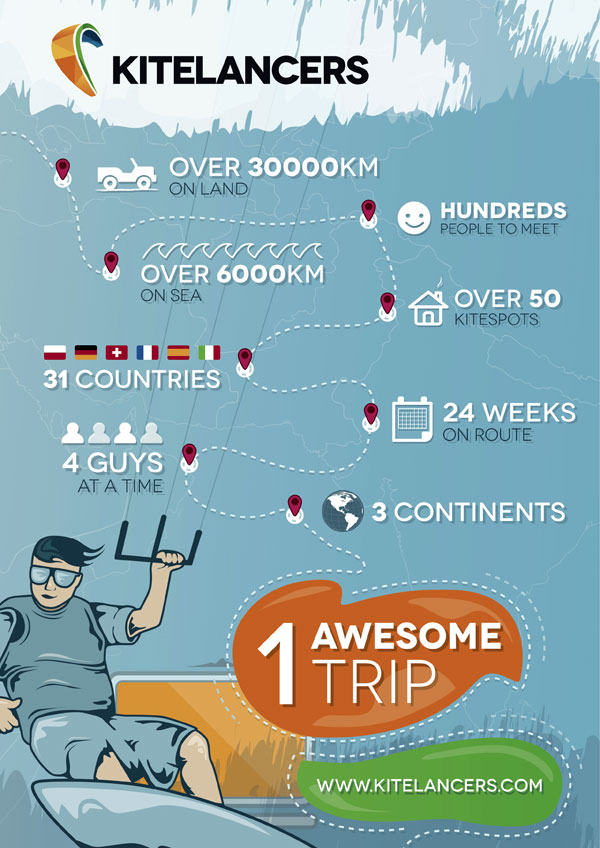 KITELANCERS

OVER 30000KM
ON LAND

HUNDREDS
PEOPLE TO MEET

OVER 6000KM
ON SEA

OVER 50
KITESPOTS

31 COUNTRIES

24 WEEKS
ON ROUTE

4 GUYS
AT A TIME

3 CONTINENTS

1 AWESOME TRIP

WWW.KITELANCERS.COM